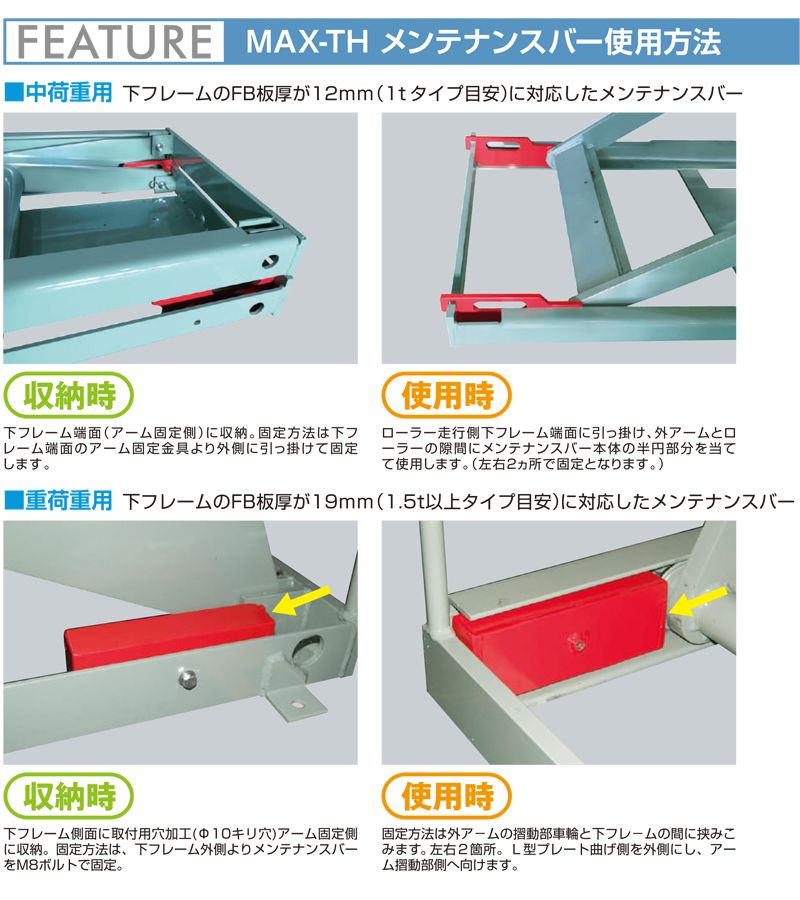 FEATURE MAX-TH メンテナンスバー使用方法

■中荷重用 下フレームのFB板厚が12mm（1tタイプ目安）に対応したメンテナンスバー

収納時

下フレーム端面（アーム固定側）に収納。固定方法は下フレーム端面のアーム固定金具より外側に引っ掛けて固定します。

使用時

ローラー走行側下フレーム端面に引っ掛け、外アームとローラーの隙間にメンテナンスバー本体の半円部分を当てて使用します。（左右2ヵ所で固定となります。）

■重荷重用 下フレームのFB板厚が19mm（1.5t以上タイプ目安）に対応したメンテナンスバー

収納時

下フレーム側面に取付用穴加工（Φ10キリ穴）アーム固定側に収納。固定方法は、下フレーム外側よりメンテナンスバーをM8ボルトで固定。

使用時

固定方法は外アームの摺動部車輪と下フレームの間に挟みこみます。左右2箇所。L型プレート曲げ側を外側にし、アーム摺動部側へ向けます。