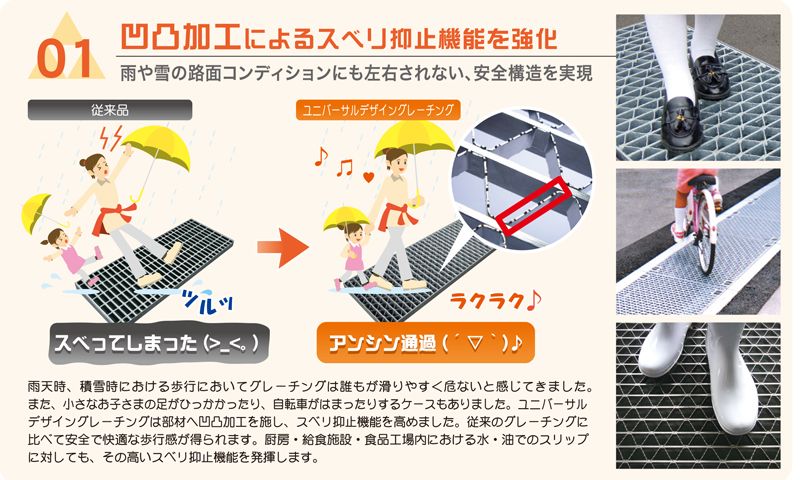 01

凹凸加工によるスベリ抑止機能を強化

雨や雪の路面コンディションにも左右されない、安全構造を実現

従来品

ツルッ

スベってしまった (>_<。)

ユニバーサルデザイングレーチング

ラクラク♪

アンシン通過 ( ´ ▽ ` )♪

雨天時、積雪時における歩行においてグレーチングは誰もが滑りやすく危ないと感じてきました。また、小さなお子さまの足がひっかかったり、自転車がはまったりするケースもありました。ユニバーサルデザイングレーチングは部材へ凹凸加工を施し、スベリ抑止機能を高めました。従来のグレーチングに比べて安全で快適な歩行感が得られます。厨房・給食施設・食品工場内における水・油でのスリップに対しても、その高いスベリ抑止機能を発揮します。